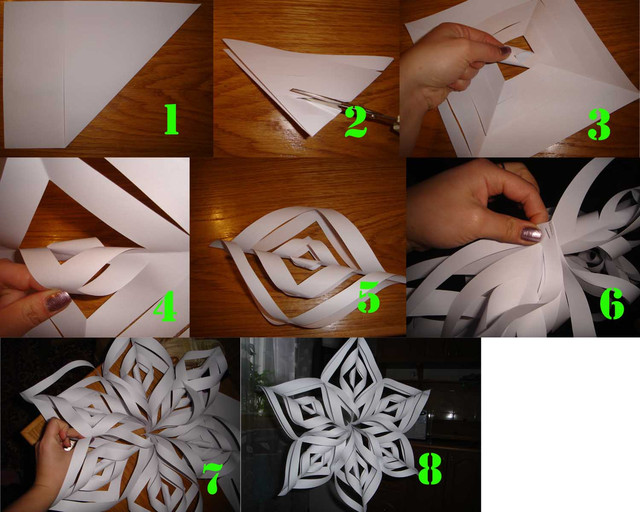 1
2
3
4
5
6
7
8