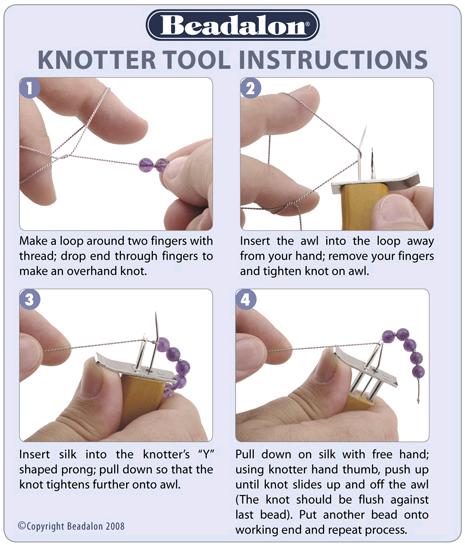 Beadalon®

KNOTTER TOOL INSTRUCTIONS

1

Make a loop around two fingers with thread; drop end through fingers to make an overhand knot.

2

Insert the awl into the loop away from your hand; remove your fingers and tighten knot on awl.

3

Insert silk into the knotter's "Y" shaped prong; pull down so that the knot tightens further onto awl.

4

Pull down on silk with free hand; using knotter hand thumb, push up until knot slides up and off the awl (The knot should be flush against last bead). Put another bead onto working end and repeat process.

©Copyright Beadalon 2008