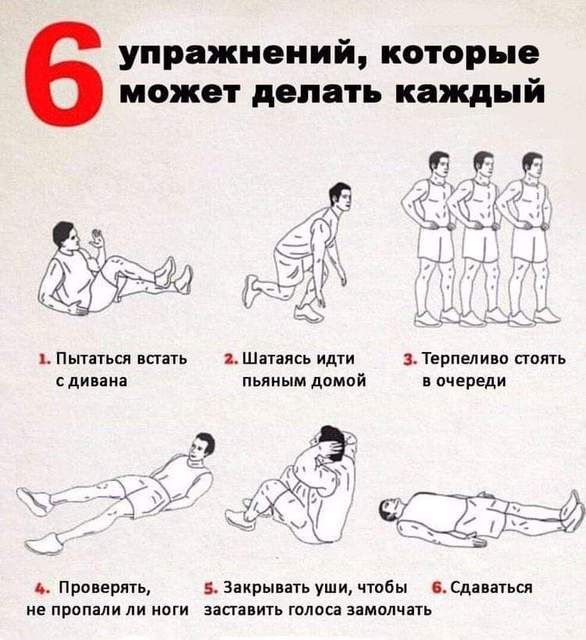 6 упражнений, которые может делать каждый

1. Пытаться встать с дивана

2. Шатаясь идти пьяным домой

3. Терпеливо стоять в очереди

4. Проверять, не пропали ли ноги

5. Закрывать уши, чтобы заставить голоса замолчать

6. Сдаваться